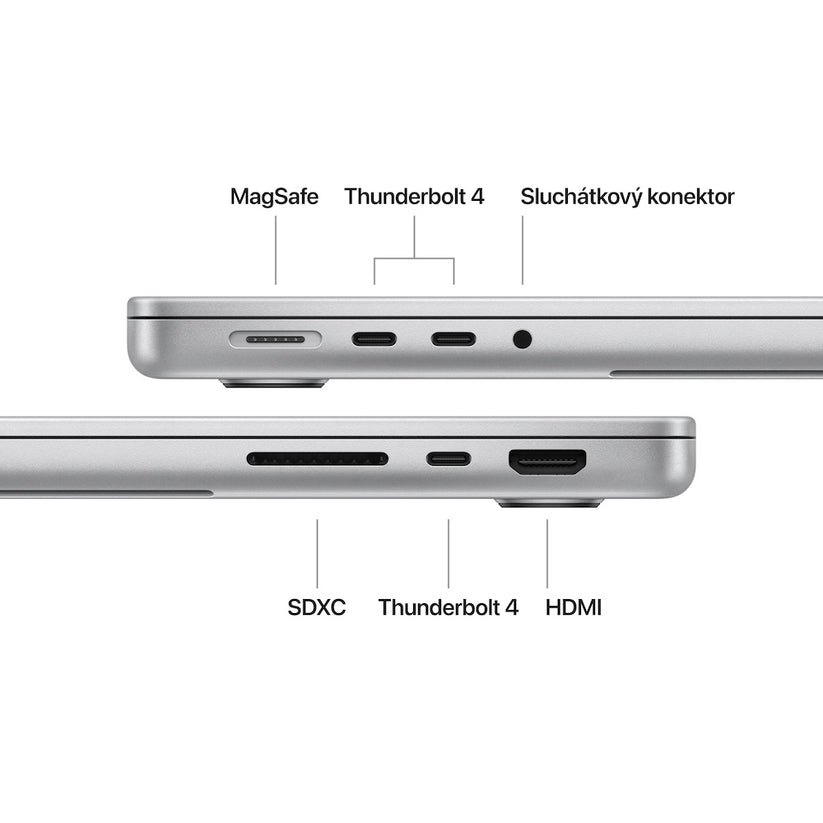 MagSafe
Thunderbolt 4
Sluchátkový konektor

SDXC
Thunderbolt 4
HDMI