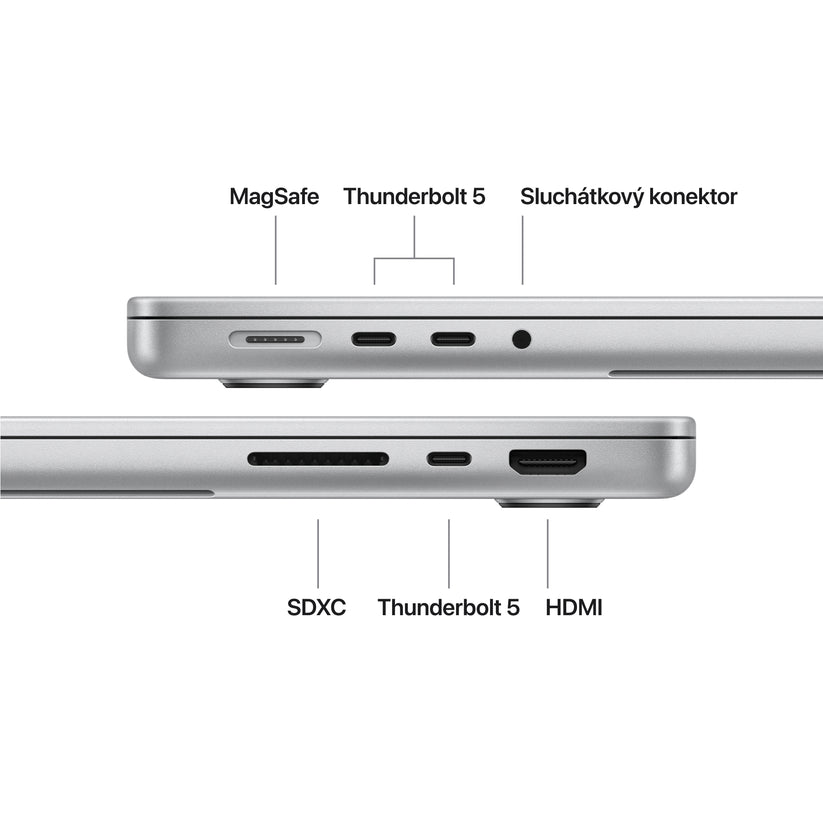 MagSafe Thunderbolt 5 Sluchátkový konektor

SDXC Thunderbolt 5 HDMI