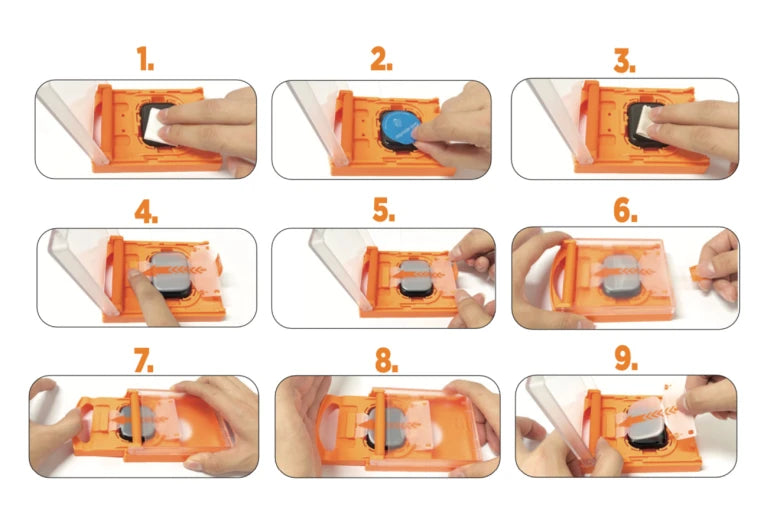 1.

2.

3.

4.

5.

6.

7.

8.

9.